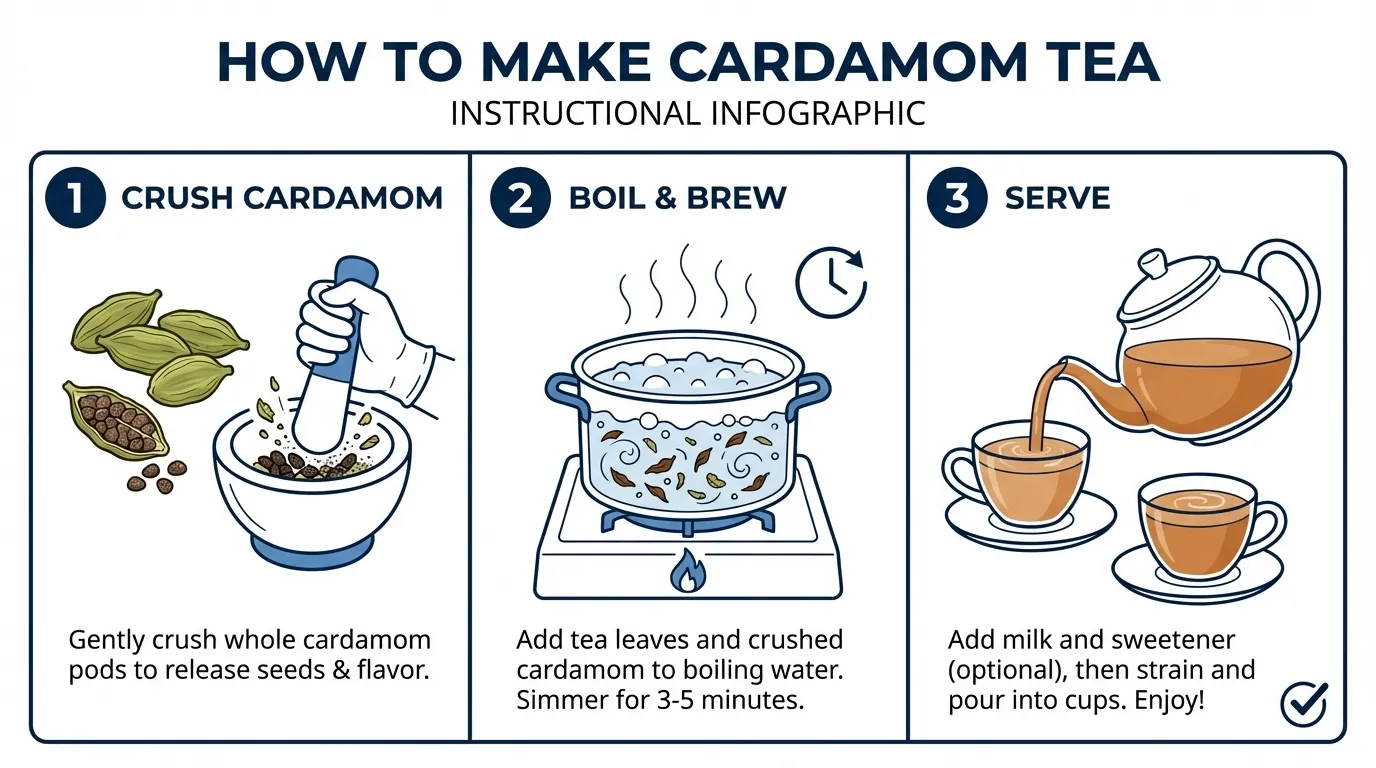 HOW TO MAKE CARDAMOM TEA
INSTRUCTIONAL INFOGRAPHIC

1 CRUSH CARDAMOM

Gently crush whole cardamom pods to release seeds & flavor.

2 BOIL & BREW

Add tea leaves and crushed cardamom to boiling water. Simmer for 3-5 minutes.

3 SERVE

Add milk and sweetener (optional), then strain and pour into cups. Enjoy!